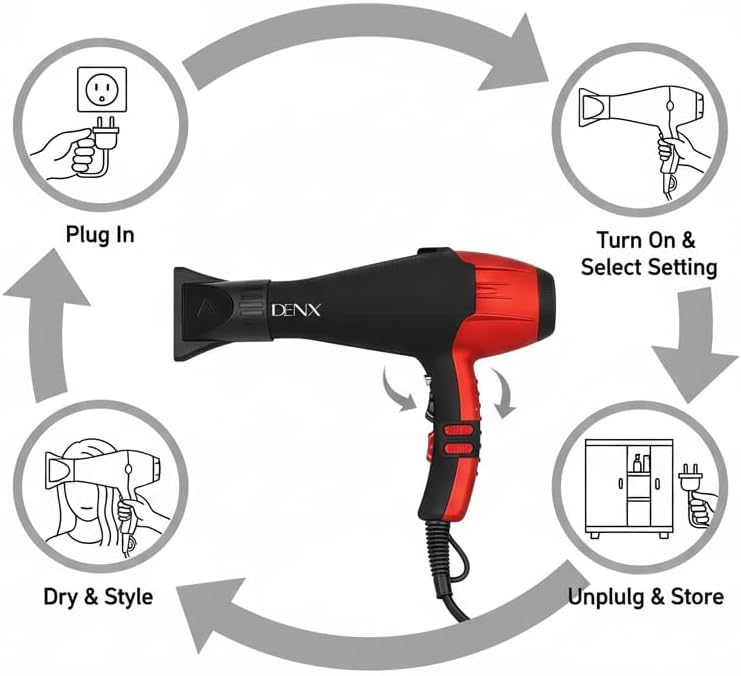 Plug In

Turn On &
Select Setting

DENX

Dry & Style

Unplulg & Store